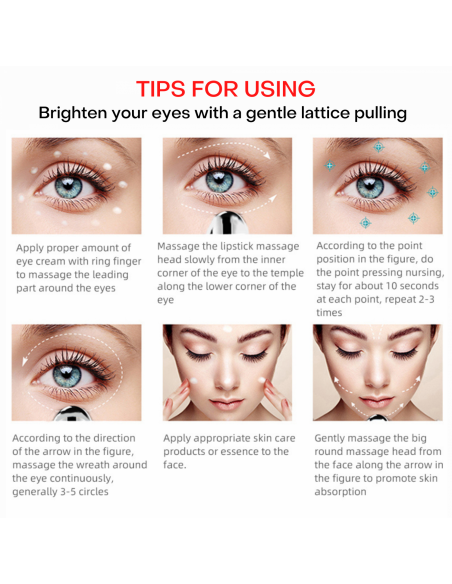 TIPS FOR USING

Brighten your eyes with a gentle lattice pulling

Apply proper amount of eye cream with ring finger to massage the leading part around the eyes

Massage the lipstick massage head slowly from the inner corner of the eye to the temple along the lower corner of the eye

According to the point position in the figure, do the point pressing nursing, stay for about 10 seconds at each point, repeat 2-3 times

According to the direction of the arrow in the figure, massage the wreath around the eye continuously, generally 3-5 circles

Apply appropriate skin care products or essence to the face.

Gently massage the big round massage head from the face along the arrow in the figure to promote skin absorption