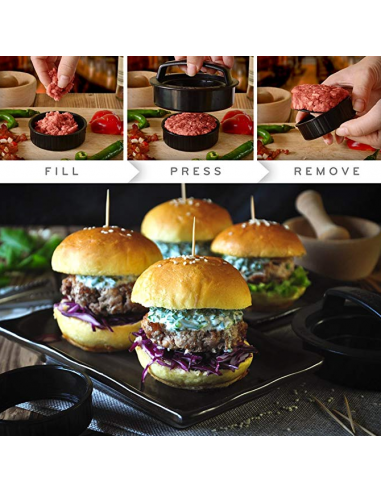 FILL

PRESS

REMOVE