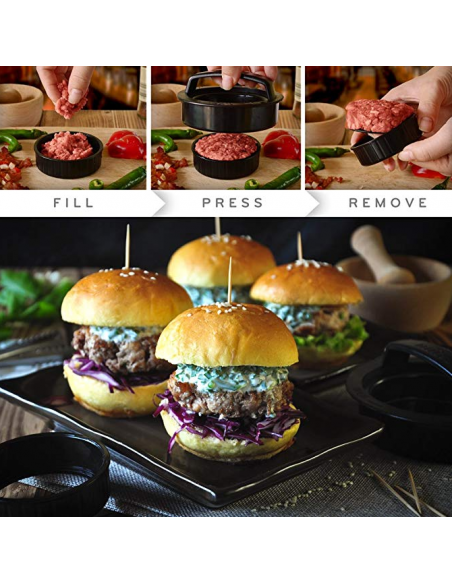 FILL PRESS REMOVE